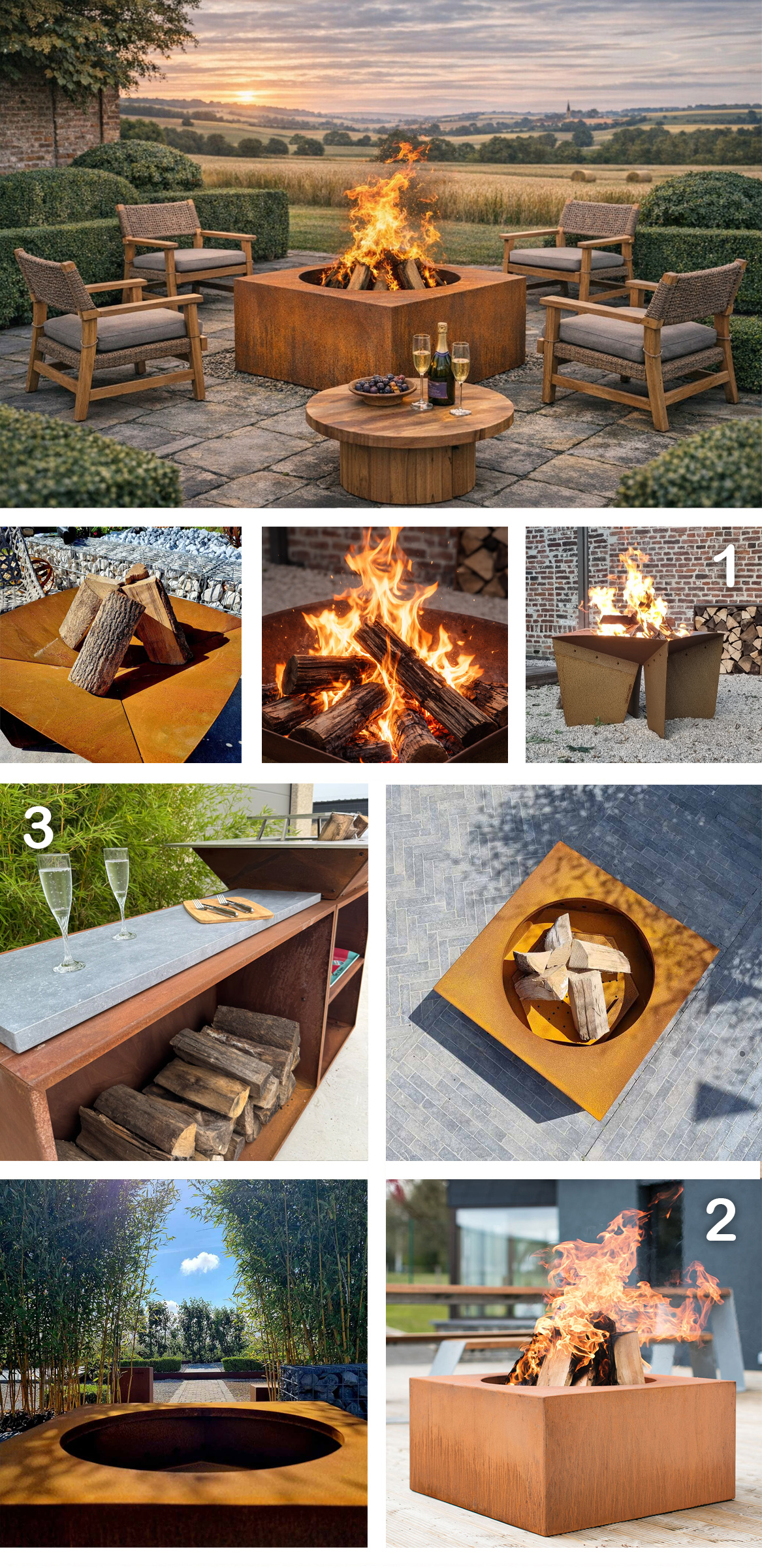 1

3

2